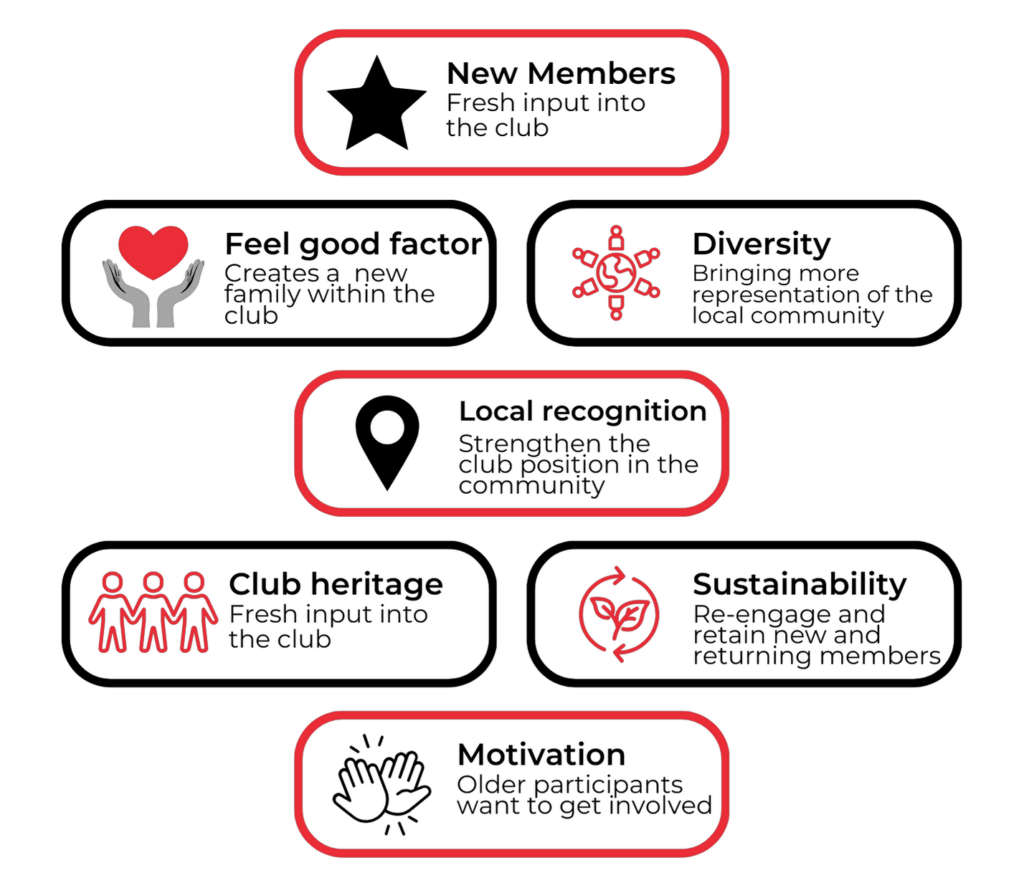 New Members
Fresh input into the club

Feel good factor
Creates a new family within the club

Diversity
Bringing more representation of the local community

Local recognition
Strengthen the club position in the community

Club heritage
Fresh input into the club

Sustainability
Re-engage and retain new and returning members

Motivation
Older participants want to get involved