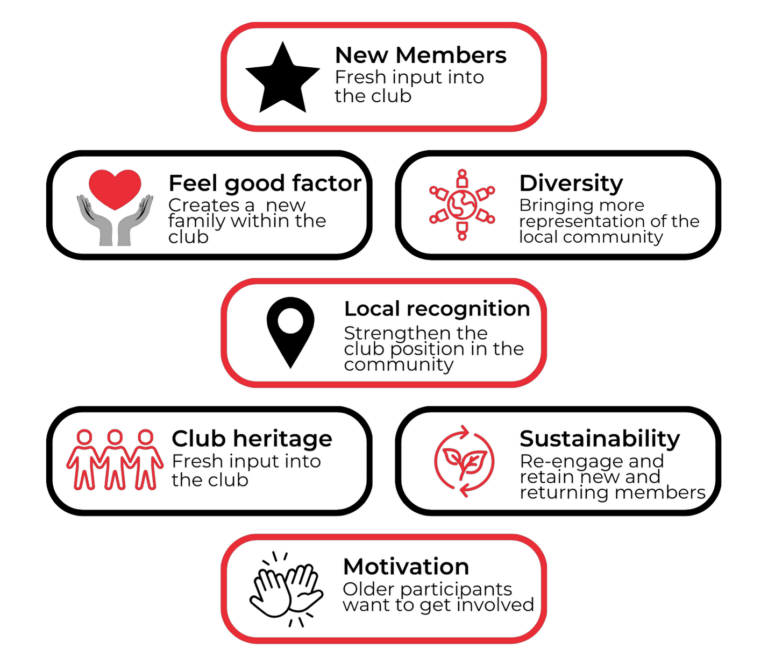 New Members
Fresh input into the club

Feel good factor
Creates a new family within the club

Diversity
Bringing more representation of the local community

Local recognition
Strengthen the club position in the community

Club heritage
Fresh input into the club

Sustainability
Re-engage and retain new and returning members

Motivation
Older participants want to get involved